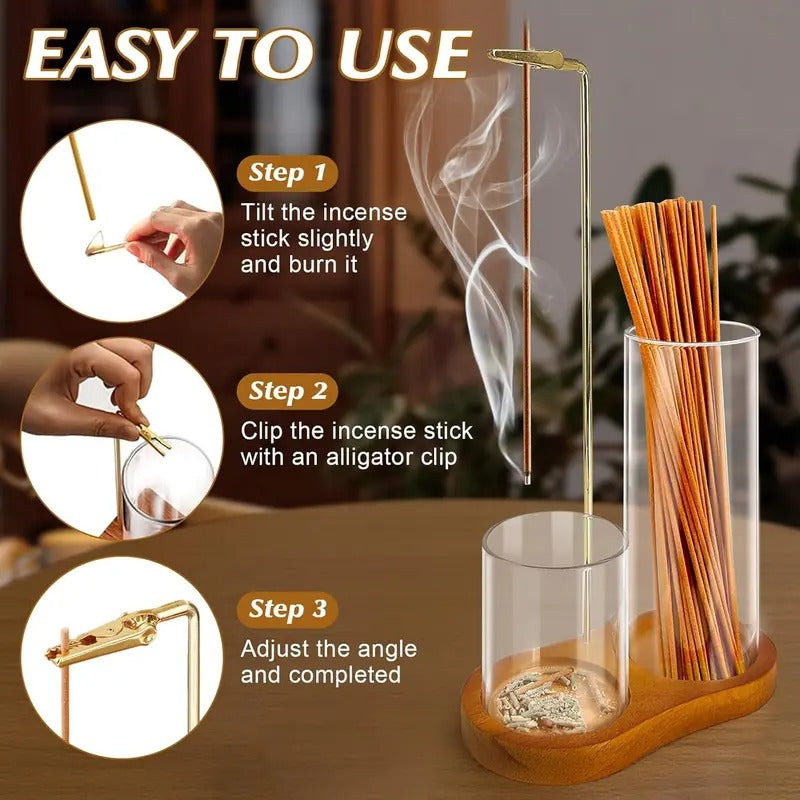 EASY TO USE

Step 1

Tilt the incense stick slightly and burn it

Step 2

Clip the incense stick with an alligator clip

Step 3

Adjust the angle and completed