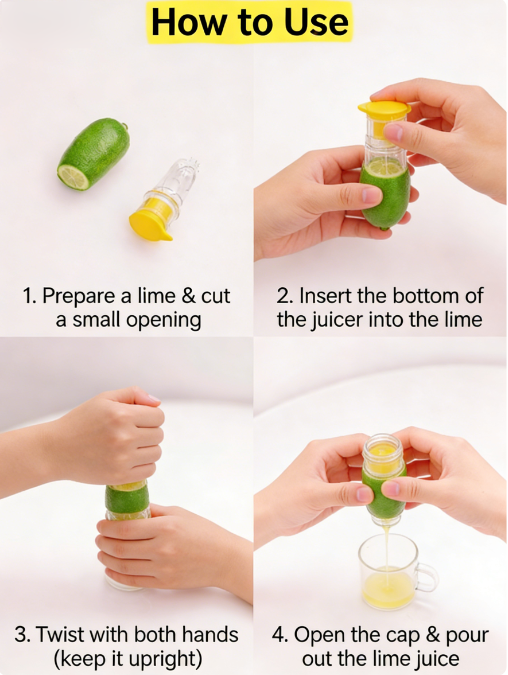 How to Use

1. Prepare a lime & cut a small opening

2. Insert the bottom of the juicer into the lime

3. Twist with both hands (keep it upright)

4. Open the cap & pour out the lime juice