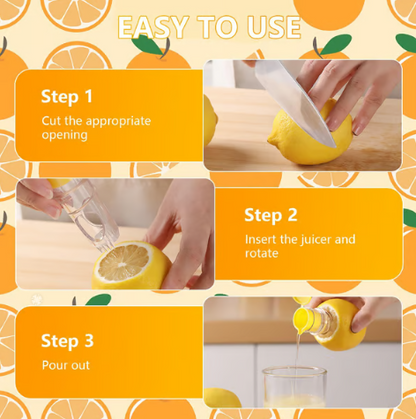 EASY TO USE

Step 1
Cut the appropriate opening

Step 2
Insert the juicer and rotate

Step 3
Pour out